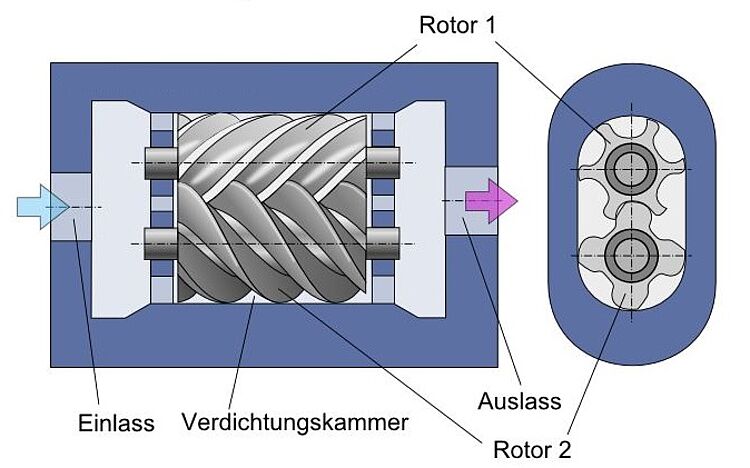 Rotor 1

Einlass

Verdichtungskammer

Auslass

Rotor 2