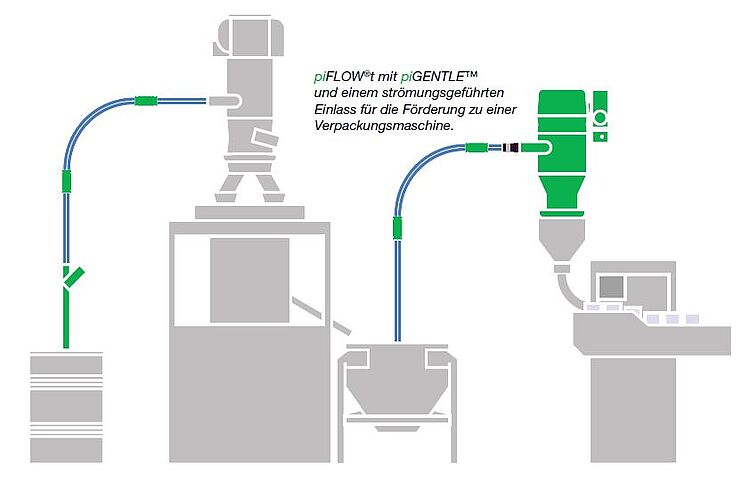 piFLOW®t mit piGENTLE™ und einem strömungsgeführten Einlass für die Förderung zu einer Verpackungsmaschine.